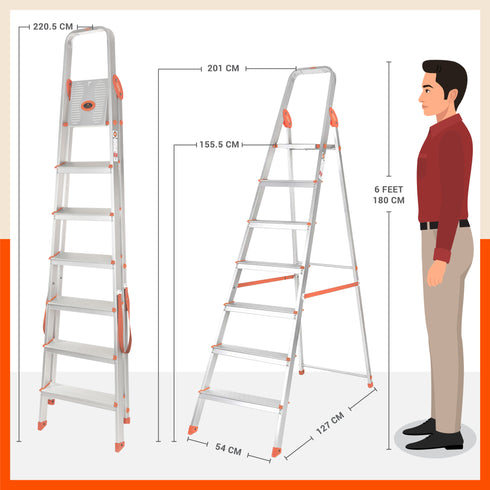 220.5 CM

201 CM

155.5 CM

6 FEET
180 CM

54 CM

127 CM